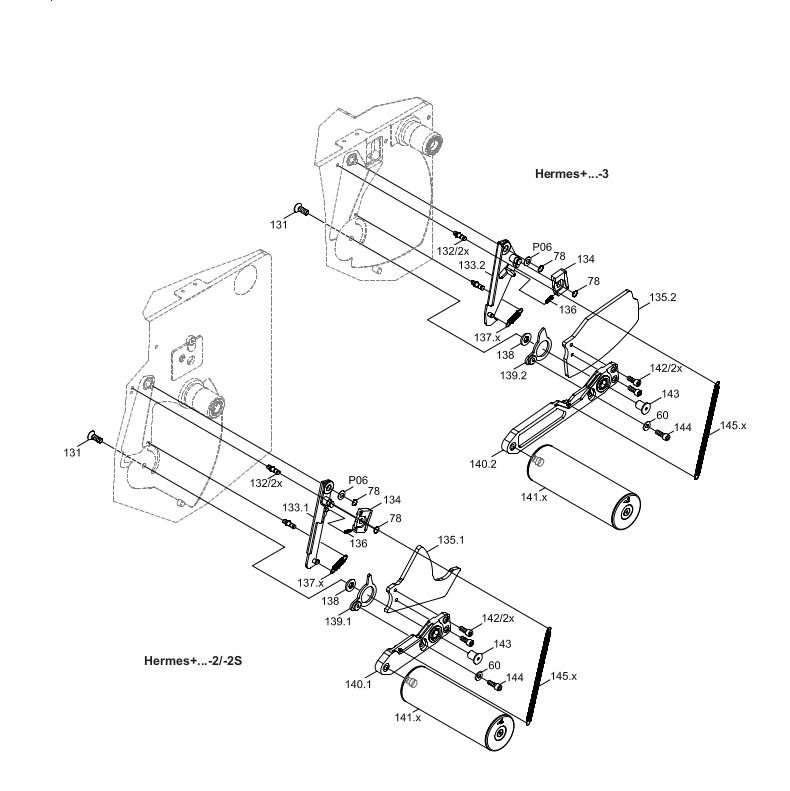 Hermes+...-3

131
132/2x
P06
78
134
133.2
78
136
135.2
137.x
138
139.2
142/2x
143
60
144
145.x
140.2
141.x

131
132/2x
P06
78
134
133.1
78
136
135.1
137.x
138
139.1
142/2x
143
60
144
145.x
140.1
141.x

Hermes+...-2/-2S